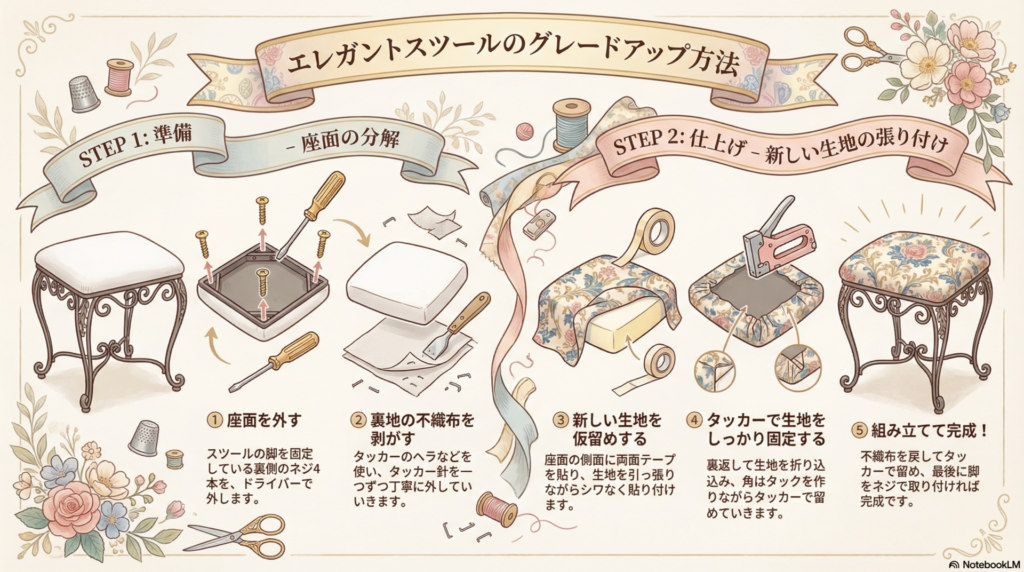 エレガントスツールのグレードアップ方法

STEP 1: 準備 – 座面の分解

STEP 2: 仕上げ – 新しい生地の張り付け

① 座面を外す

スツールの脚を固定している裏側のネジ4本を、ドライバーで外します。

② 裏地の不織布を剥がす

タッカーのヘラなどを使い、タッカー針を一つずつ丁寧に外していきます。

③ 新しい生地を仮留めする

座面の側面に両面テープを貼り、生地を引っ張りながらシワなく貼り付けます。

④ タッカーで生地をしっかり固定する

裏返して生地を折り込み、角はタックを作りながらタッカーで留めていきます。

⑤ 組み立てて完成！

不織布を戻してタッカーで留め、最後に脚をネジで取り付ければ完成です。

NotebookLM